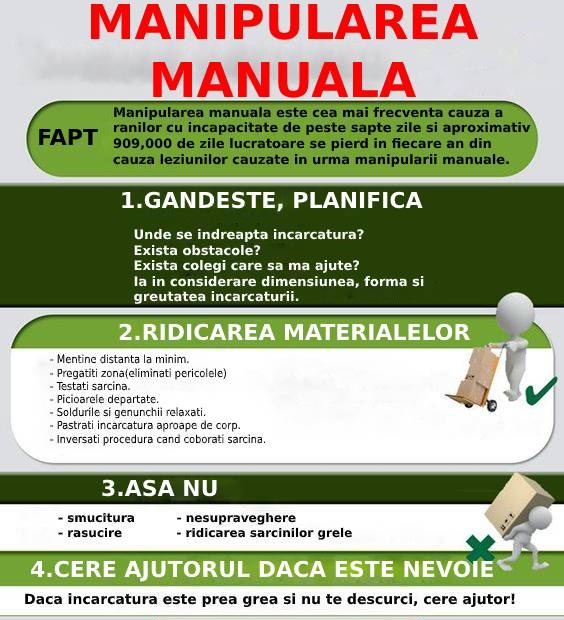 MANIPULAREA MANUALA

FAPT

Manipularea manuala este cea mai frecventa cauza a ranilor cu incapacitate de peste sapte zile si aproximativ 909,000 de zile lucratoare se pierd in fiecare an din cauza leziunilor cauzate in urma manipularii manuale.

1.GANDESTE, PLANIFICA

Unde se indreapta incarcatura?
Exista obstacole?
Exista colegi care sa ma ajute?
Ia in considerare dimensiunea, forma si greutatea incarcaturii.

2.RIDICAREA MATERIALELOR

- Mentine distanta la minim.
- Pregatiti zona(eliminati pericolele)
- Testati sarcina.
- Picioarele departate.
- Soldurile si genunchii relaxati.
- Pastrati incarcatura aproape de corp.
- Inversati procedura cand coborati sarcina.

3.ASA NU

- smucitura
- rasucire
- nesupraveghere
- ridicarea sarcinilor grele

4.CERE AJUTORUL DACA ESTE NEVOIE

Daca incarcatura este prea grea si nu te descurci, cere ajutor!